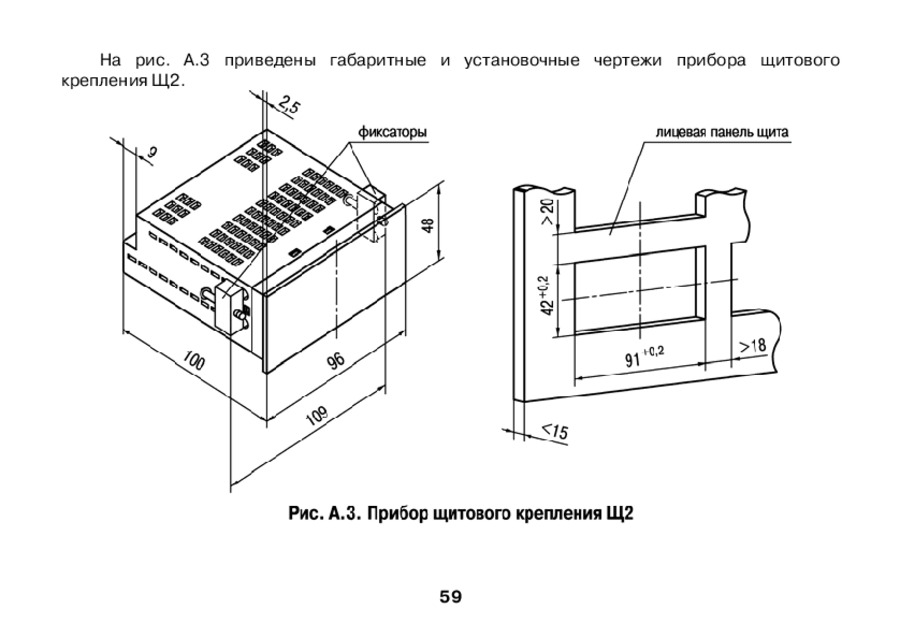 На рис. А.3 приведены габаритные и установочные чертежи прибора щитового крепления Щ2.

2,5

9

фиксаторы

48

100

96

109

лицевая панель щита

>20

$42^{+0,2}$

$91^{+0,2}$

>18

<15

Рис. А.3. Прибор щитового крепления Щ2

59