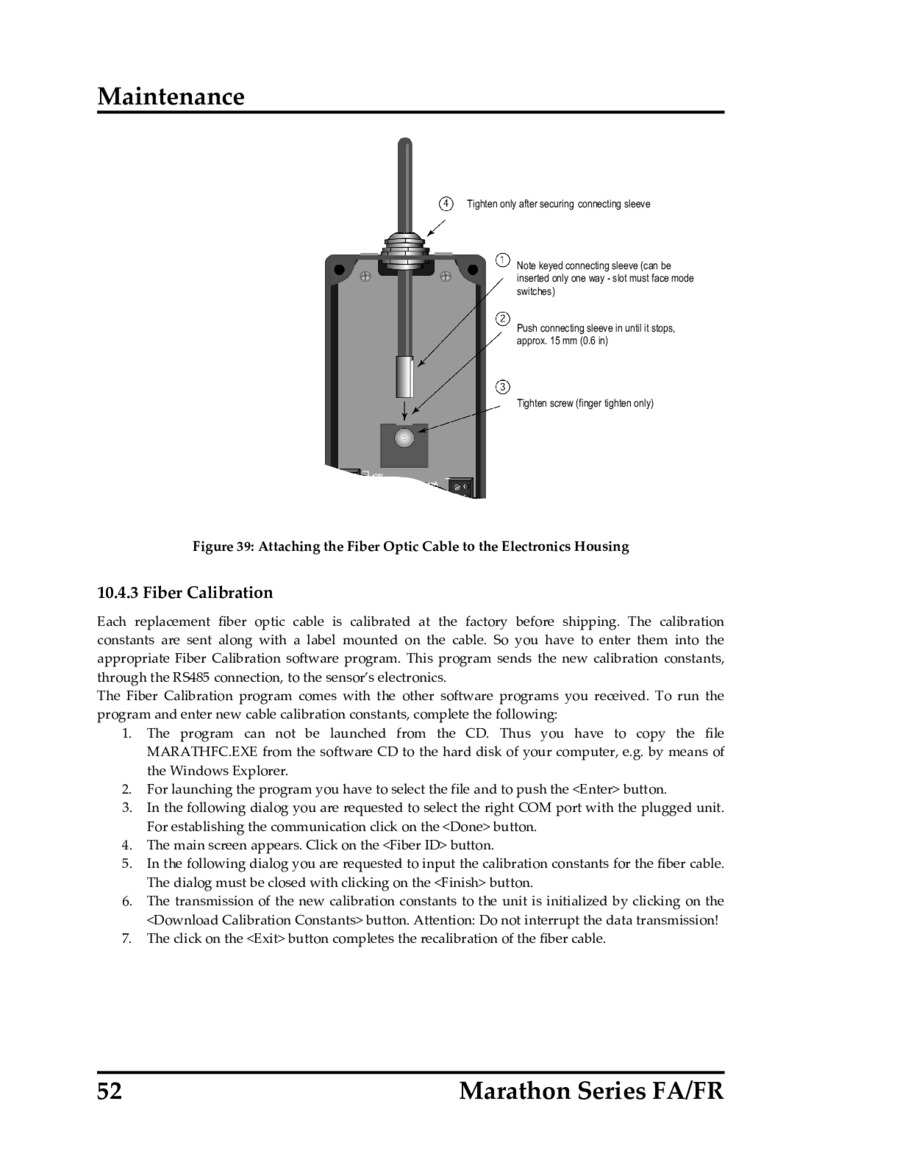 Maintenance

4 Tighten only after securing connecting sleeve

1 Note keyed connecting sleeve (can be inserted only one way - slot must face mode switches)

2 Push connecting sleeve in until it stops, approx. 15 mm (0.6 in)

3 Tighten screw (finger tighten only)

Figure 39: Attaching the Fiber Optic Cable to the Electronics Housing

10.4.3 Fiber Calibration

Each replacement fiber optic cable is calibrated at the factory before shipping. The calibration constants are sent along with a label mounted on the cable. So you have to enter them into the appropriate Fiber Calibration software program. This program sends the new calibration constants, through the RS485 connection, to the sensor's electronics.
The Fiber Calibration program comes with the other software programs you received. To run the program and enter new cable calibration constants, complete the following:
1. The program can not be launched from the CD. Thus you have to copy the file MARATHFC.EXE from the software CD to the hard disk of your computer, e.g. by means of the Windows Explorer.
2. For launching the program you have to select the file and to push the <Enter> button.
3. In the following dialog you are requested to select the right COM port with the plugged unit. For establishing the communication click on the <Done> button.
4. The main screen appears. Click on the <Fiber ID> button.
5. In the following dialog you are requested to input the calibration constants for the fiber cable. The dialog must be closed with clicking on the <Finish> button.
6. The transmission of the new calibration constants to the unit is initialized by clicking on the <Download Calibration Constants> button. Attention: Do not interrupt the data transmission!
7. The click on the <Exit> button completes the recalibration of the fiber cable.

52 Marathon Series FA/FR