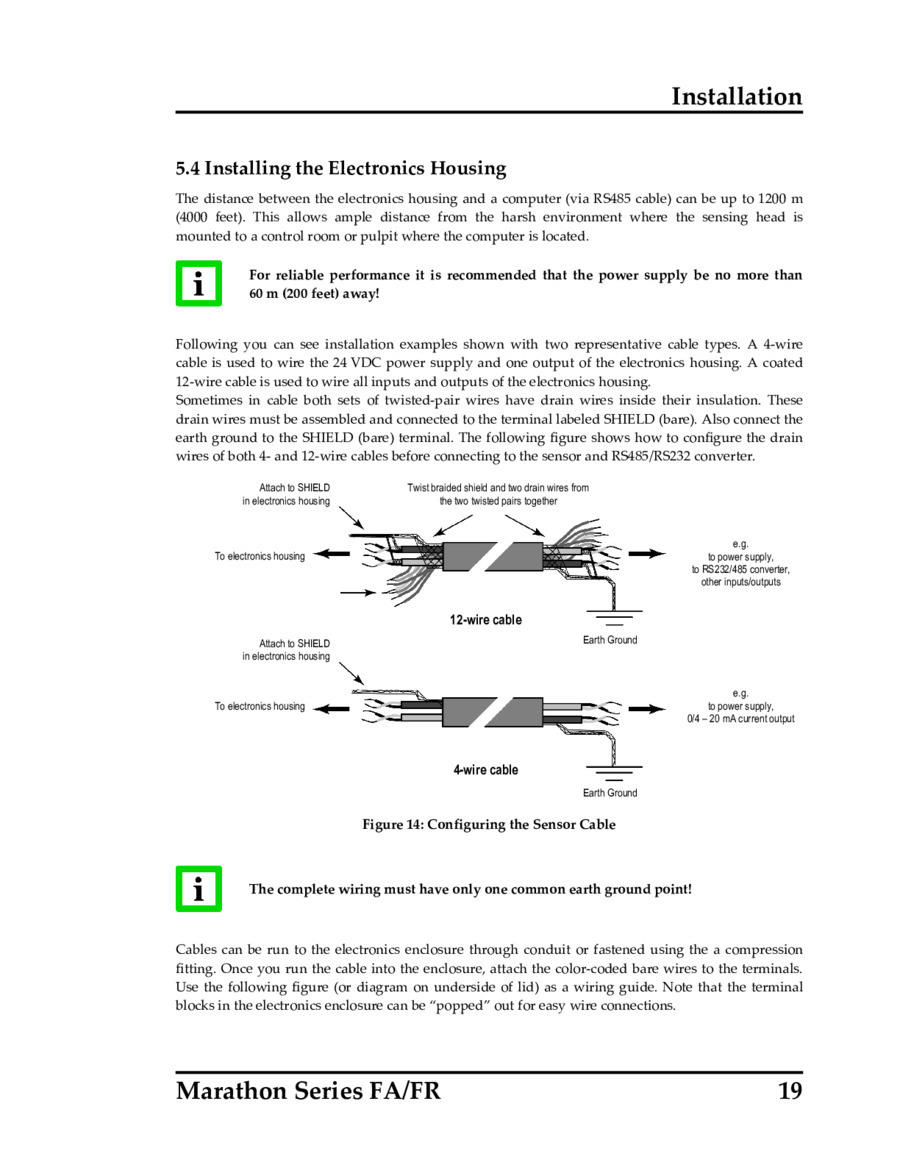 Installation

5.4 Installing the Electronics Housing

The distance between the electronics housing and a computer (via RS485 cable) can be up to 1200 m (4000 feet). This allows ample distance from the harsh environment where the sensing head is mounted to a control room or pulpit where the computer is located.

i

For reliable performance it is recommended that the power supply be no more than 60 m (200 feet) away!

Following you can see installation examples shown with two representative cable types. A 4-wire cable is used to wire the 24 VDC power supply and one output of the electronics housing. A coated 12-wire cable is used to wire all inputs and outputs of the electronics housing.
Sometimes in cable both sets of twisted-pair wires have drain wires inside their insulation. These drain wires must be assembled and connected to the terminal labeled SHIELD (bare). Also connect the earth ground to the SHIELD (bare) terminal. The following figure shows how to configure the drain wires of both 4- and 12-wire cables before connecting to the sensor and RS485/RS232 converter.

Attach to SHIELD in electronics housing

Twist braided shield and two drain wires from the two twisted pairs together

To electronics housing

e.g. to power supply, to RS232/485 converter, other inputs/outputs

12-wire cable

Earth Ground

Attach to SHIELD in electronics housing

To electronics housing

e.g. to power supply, 0/4 – 20 mA current output

4-wire cable

Earth Ground

Figure 14: Configuring the Sensor Cable

i

The complete wiring must have only one common earth ground point!

Cables can be run to the electronics enclosure through conduit or fastened using the a compression fitting. Once you run the cable into the enclosure, attach the color-coded bare wires to the terminals. Use the following figure (or diagram on underside of lid) as a wiring guide. Note that the terminal blocks in the electronics enclosure can be “popped” out for easy wire connections.

Marathon Series FA/FR 19