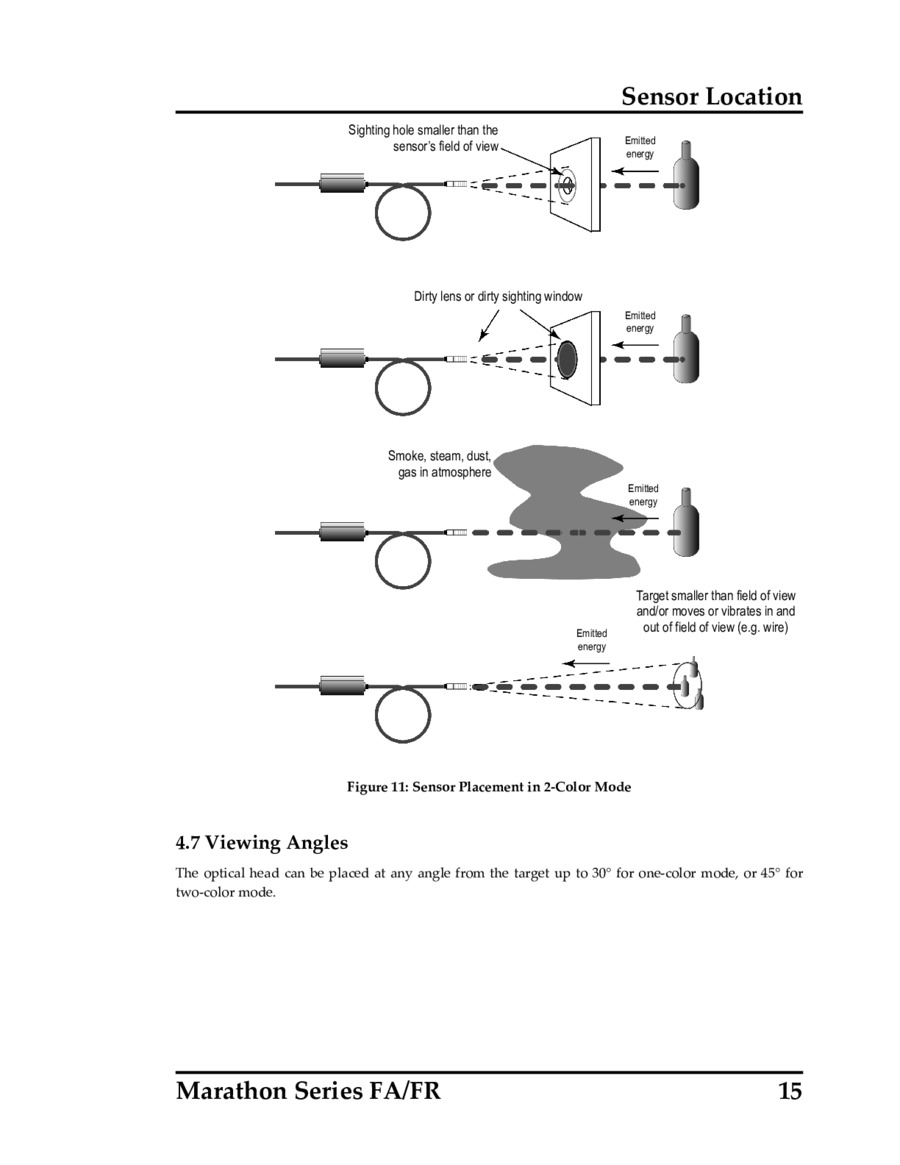 Sensor Location

Sighting hole smaller than the sensor's field of view

Emitted energy

Dirty lens or dirty sighting window

Emitted energy

Smoke, steam, dust, gas in atmosphere

Emitted energy

Target smaller than field of view and/or moves or vibrates in and out of field of view (e.g. wire)

Emitted energy

Figure 11: Sensor Placement in 2-Color Mode

4.7 Viewing Angles

The optical head can be placed at any angle from the target up to 30° for one-color mode, or 45° for two-color mode.

Marathon Series FA/FR 15